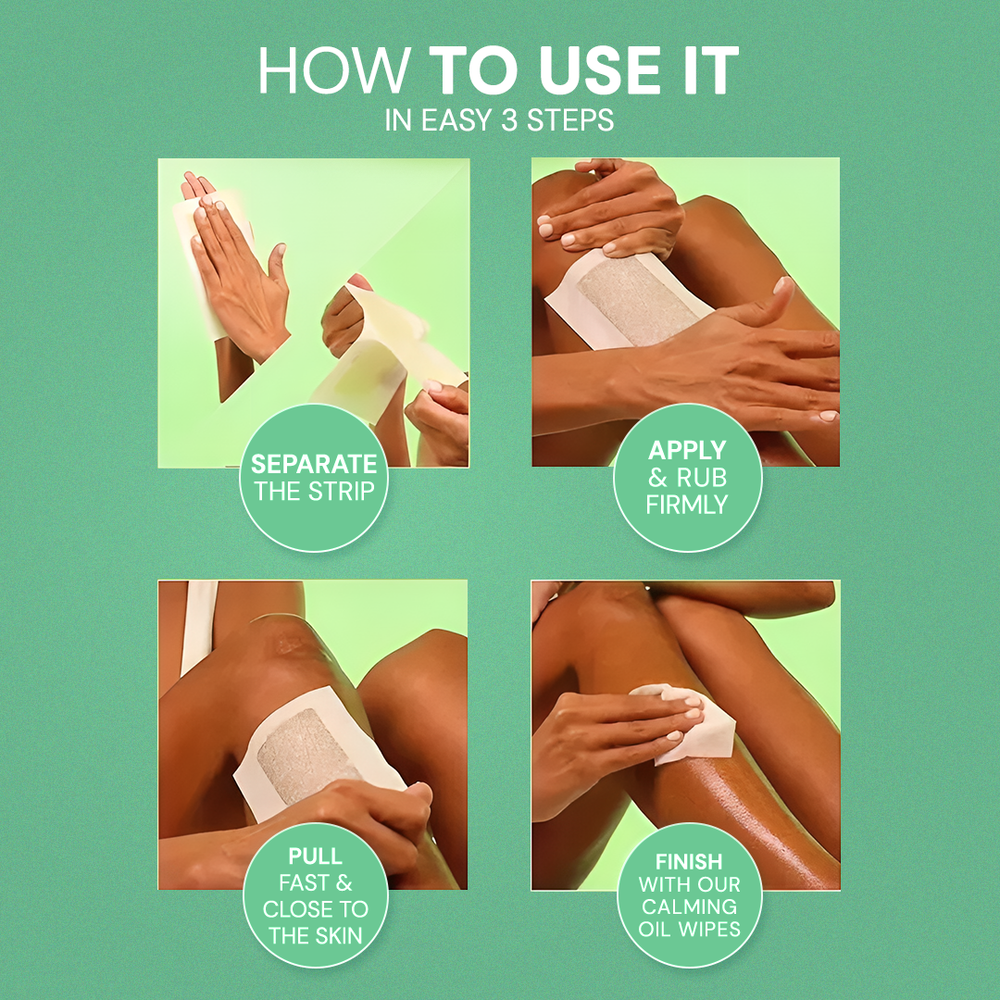 HOW TO USE IT
IN EASY 3 STEPS

SEPARATE THE STRIP

APPLY & RUB FIRMLY

PULL FAST & CLOSE TO THE SKIN

FINISH WITH OUR CALMING OIL WIPES